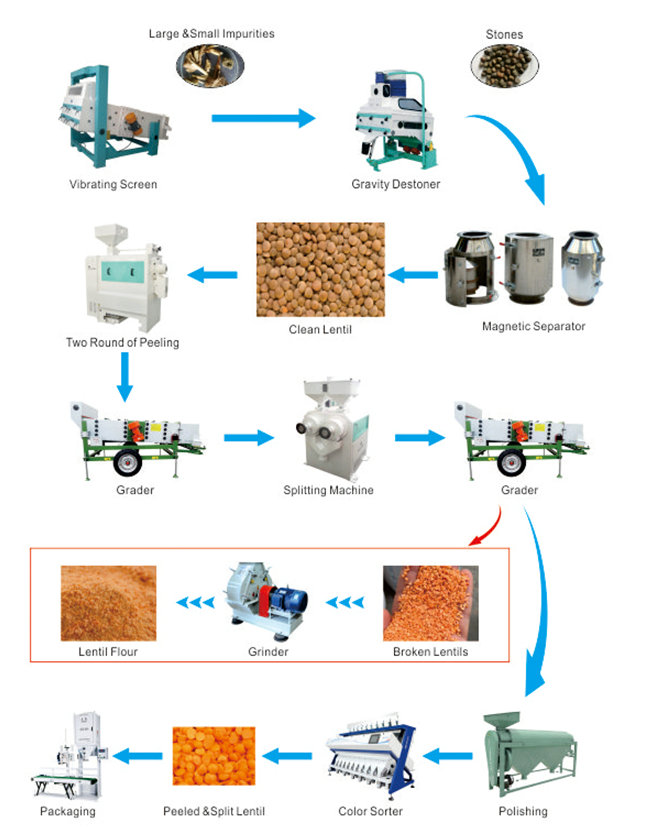 Large &Small Impurities

Stones

Vibrating Screen

Gravity Destoner

Two Round of Peeling

Clean Lentil

Magnetic Separator

Grader

Splitting Machine

Grader

Lentil Flour

Grinder

Broken Lentils

Packaging

Peeled &Split Lentil

Color Sorter

Polishing